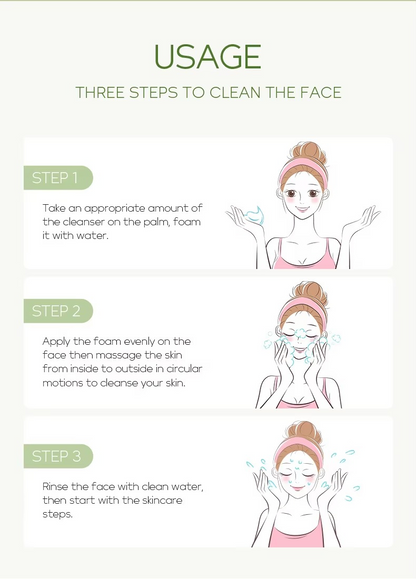 USAGE

THREE STEPS TO CLEAN THE FACE

STEP 1

Take an appropriate amount of the cleanser on the palm, foam it with water.

STEP 2

Apply the foam evenly on the face then massage the skin from inside to outside in circular motions to cleanse your skin.

STEP 3

Rinse the face with clean water, then start with the skincare steps.